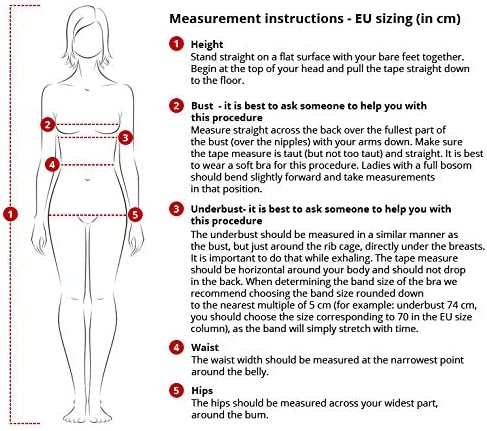 2
3
4
1
5

Measurement instructions - EU sizing (in cm)

1 Height
Stand straight on a flat surface with your bare feet together. Begin at the top of your head and pull the tape straight down to the floor.

2 Bust - it is best to ask someone to help you with this procedure
Measure straight across the back over the fullest part of the bust (over the nipples) with your arms down. Make sure the tape measure is taut (but not too taut) and straight. It is best to wear a soft bra for this procedure. Ladies with a full bosom should bend slightly forward and take measurements in that position.

3 Underbust- it is best to ask someone to help you with this procedure
The underbust should be measured in a similar manner as the bust, but just around the rib cage, directly under the breasts. It is important to do that while exhaling. The tape measure should be horizontal around your body and should not drop in the back. When determining the band size of the bra we recommend choosing the band size rounded down to the nearest multiple of 5 cm (for example: underbust 74 cm, you should choose the size corresponding to 70 in the EU size column), as the band will simply stretch with time.

4 Waist
The waist width should be measured at the narrowest point around the belly.

5 Hips
The hips should be measured across your widest part, around the bum.